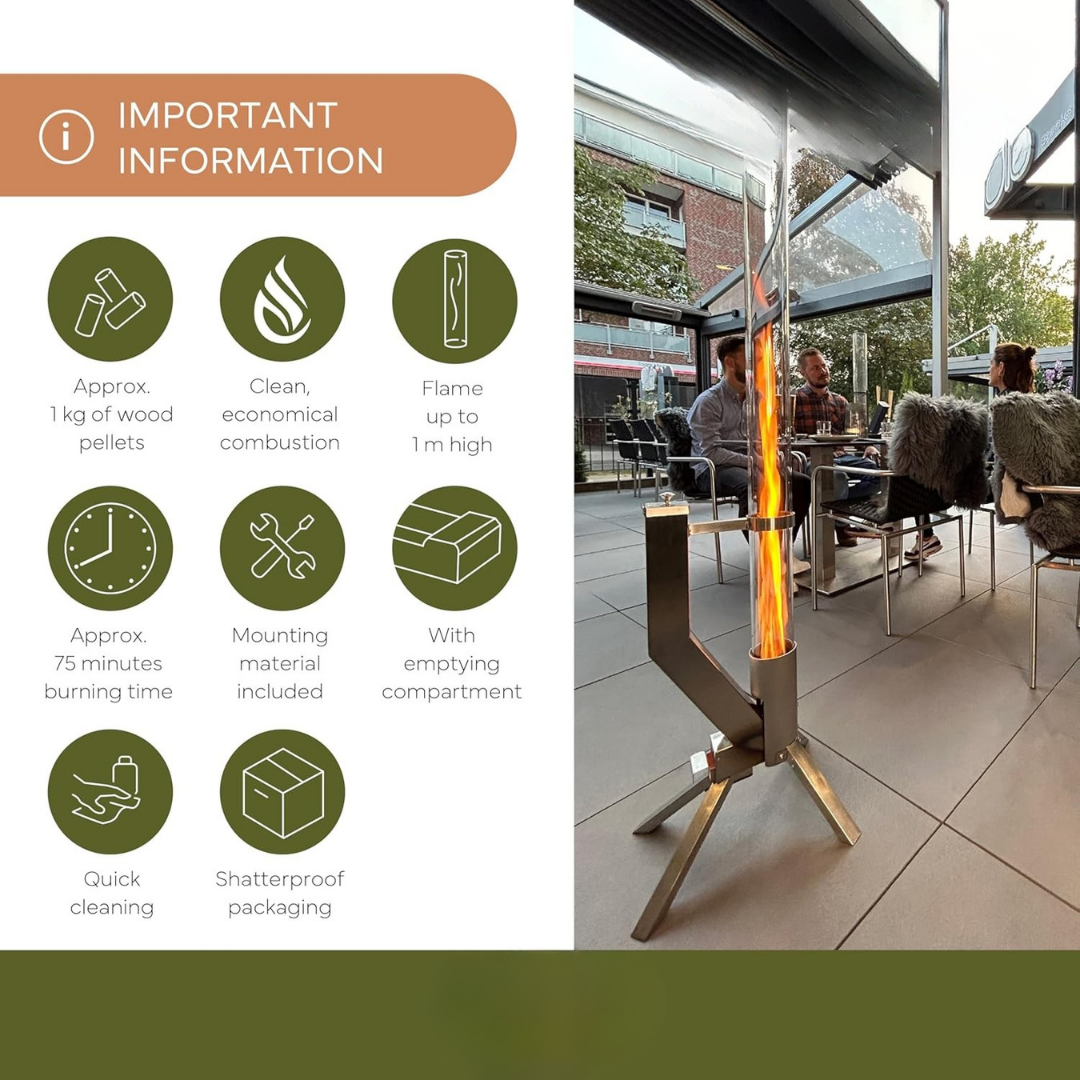 IMPORTANT INFORMATION

Approx. 1 kg of wood pellets

Clean, economical combustion

Flame up to 1 m high

Approx. 75 minutes burning time

Mounting material included

With emptying compartment

Quick cleaning

Shatterproof packaging